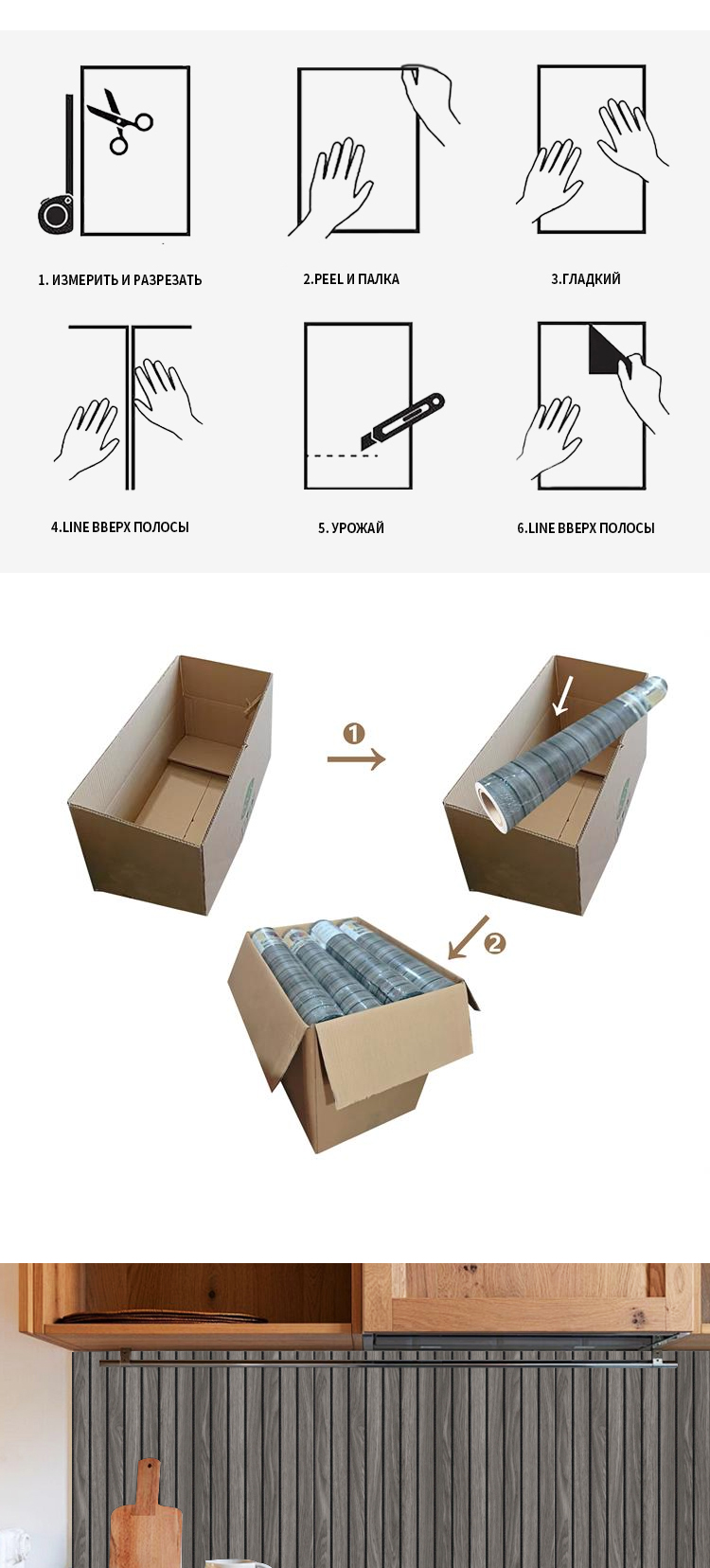 1. ИЗМЕРИТЬ И РАЗРЕЗАТЬ

2.PEEL И ПАЛКА

3.ГЛАДКИЙ

4.LINE ВВЕРХ ПОЛОСЫ

5. УРОЖАЙ

6.LINE ВВЕРХ ПОЛОСЫ

1

2