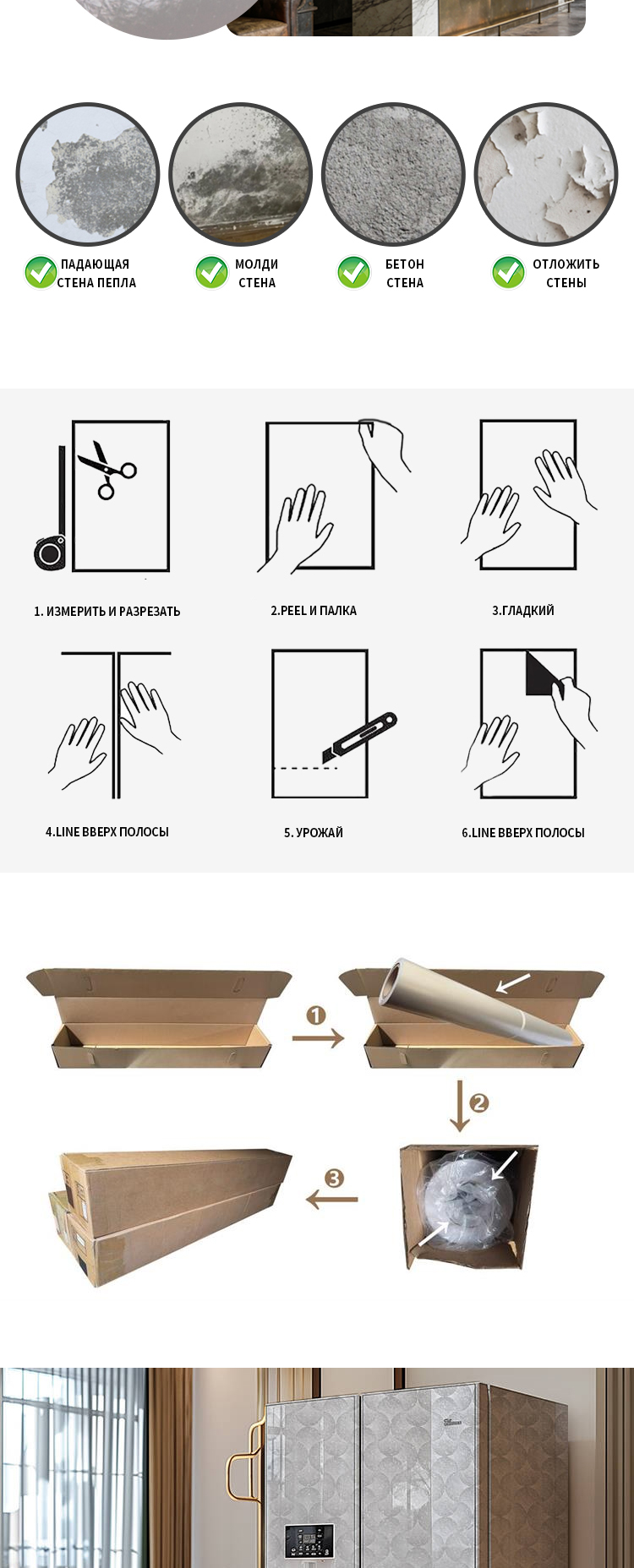 ПАДАЮЩАЯ СТЕНА ПЕПЛА

МОЛДИ СТЕНА

БЕТОН СТЕНА

ОТЛОЖИТЬ СТЕНЫ

1. ИЗМЕРИТЬ И РАЗРЕЗАТЬ

2.PEEL И ПАЛКА

3.ГЛАДКИЙ

4.LINE ВВЕРХ ПОЛОСЫ

5. УРОЖАЙ

6.LINE ВВЕРХ ПОЛОСЫ

1

2

3